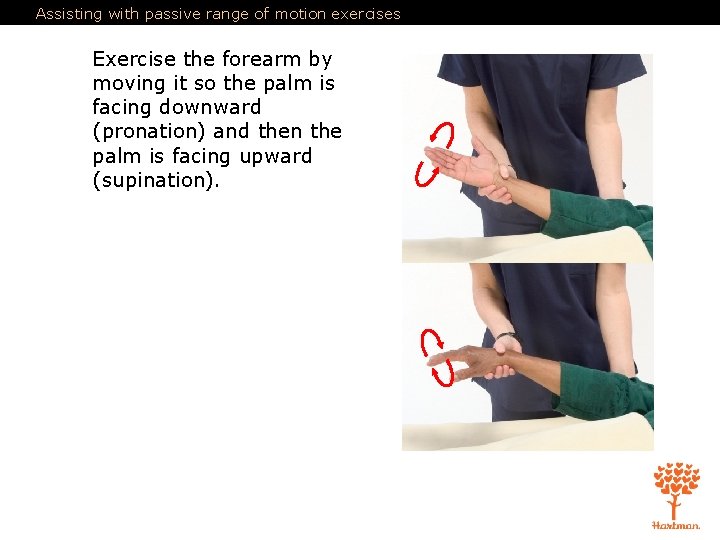 Assisting with passive range of motion exercises

Exercise the forearm by moving it so the palm is facing downward (pronation) and then the palm is facing upward (supination).

Hartman