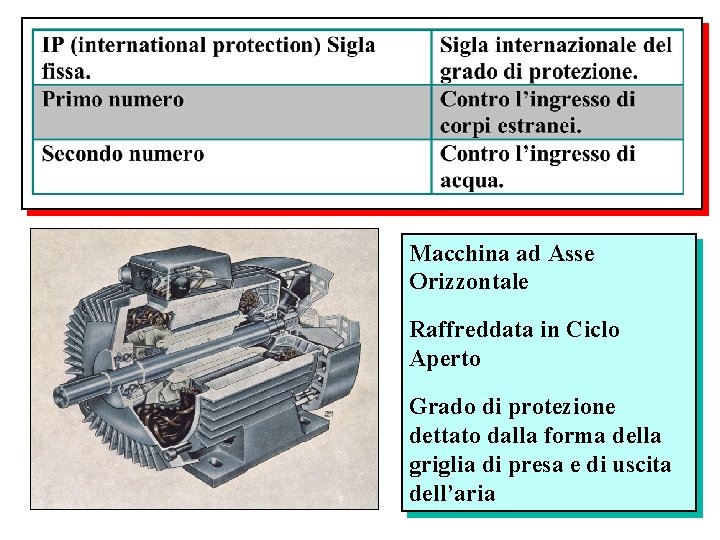 | IP (international protection) Sigla fissa. | Sigla internazionale del grado di protezione. |
|---|---|
| Primo numero | Contro l’ingresso di corpi estranei. |
| Secondo numero | Contro l’ingresso di acqua. |

Macchina ad Asse Orizzontale

Raffreddata in Ciclo Aperto

Grado di protezione dettato dalla forma della griglia di presa e di uscita dell’aria