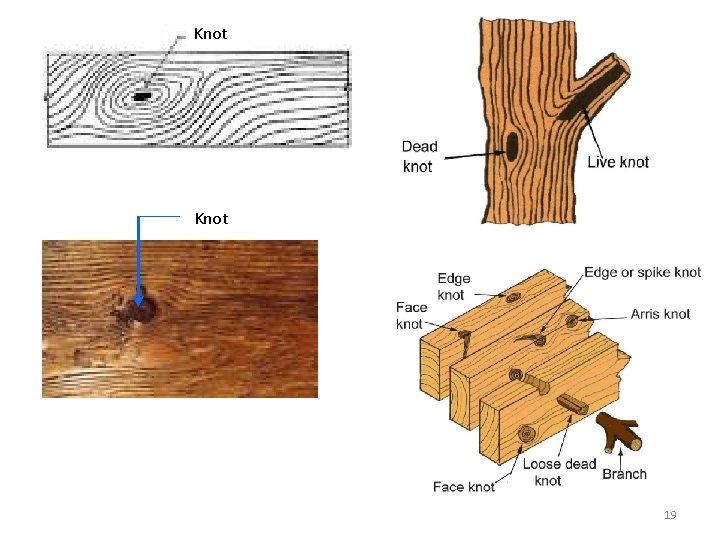 Knot

Dead knot

Live knot

Knot

Edge knot

Edge or spike knot

Face knot

Arris knot

Face knot

Loose dead knot

Branch

19