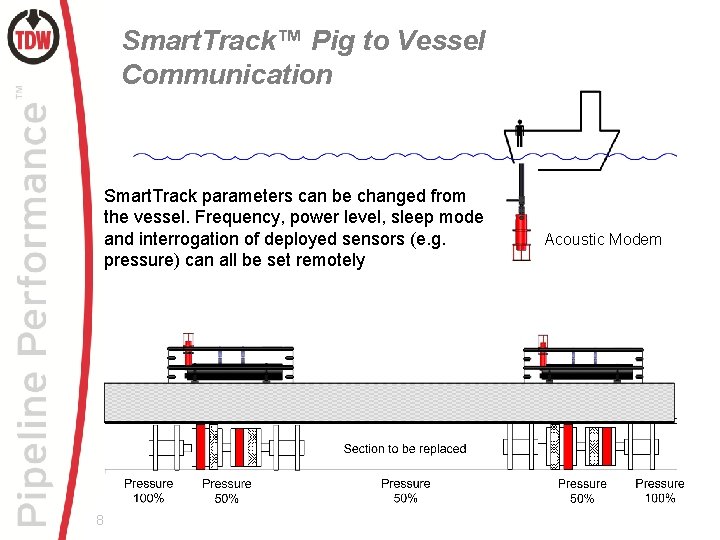 TDW

Pipeline Performance™

SmartTrack™ Pig to Vessel Communication

SmartTrack parameters can be changed from the vessel. Frequency, power level, sleep mode and interrogation of deployed sensors (e.g. pressure) can all be set remotely

Acoustic Modem

Section to be replaced

Pressure 100%

Pressure 50%

Pressure 50%

Pressure 50%

Pressure 100%

8