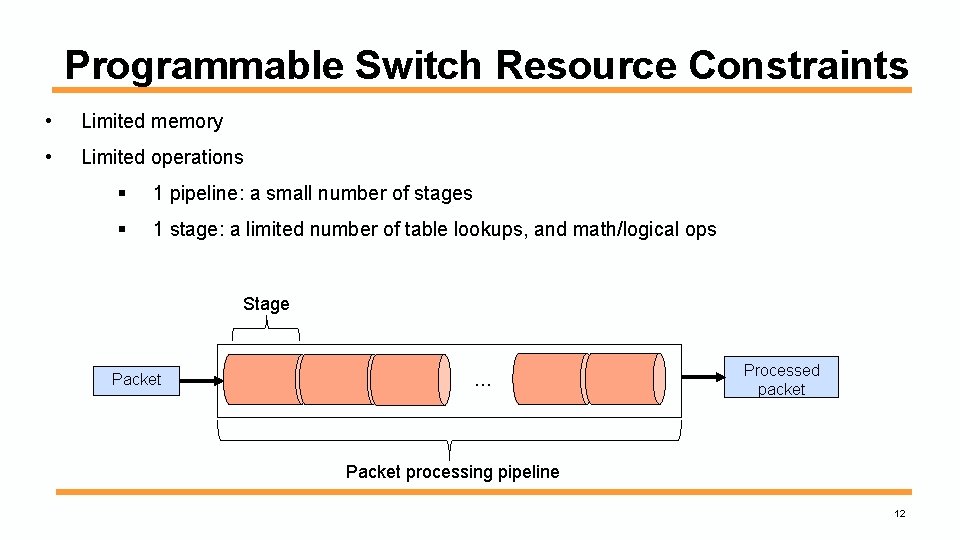 Programmable Switch Resource Constraints

• Limited memory

• Limited operations

▪ 1 pipeline: a small number of stages

▪ 1 stage: a limited number of table lookups, and math/logical ops

Stage

Packet

...

Processed packet

Packet processing pipeline

12