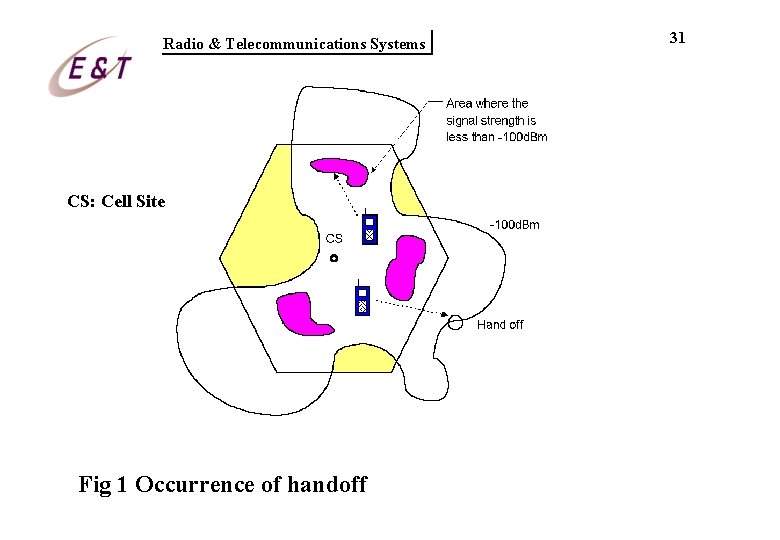 E&T

Radio & Telecommunications Systems

31

Area where the signal strength is less than -100dBm

CS: Cell Site

-100dBm

CS

Hand off

Fig 1 Occurrence of handoff