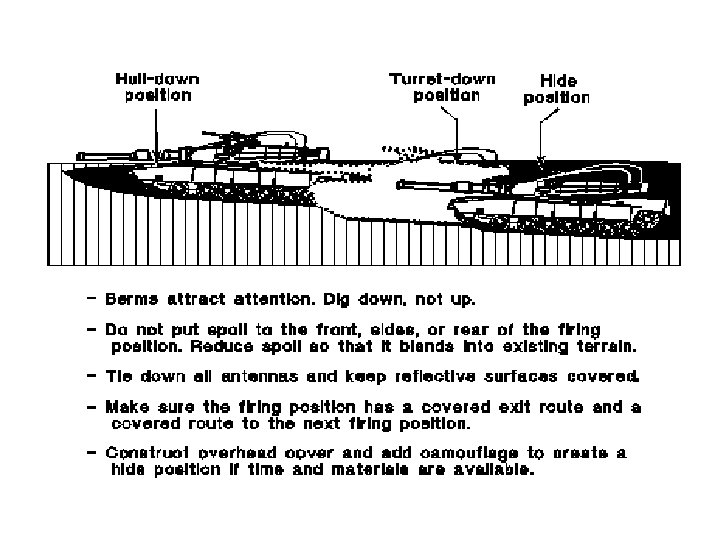 Hull-down position

Turret-down position

Hide position

– Berms attract attention. Dig down, not up.

– Do not put spoil to the front, sides, or rear of the firing position. Reduce spoil so that it blends into existing terrain.

– Tie down all antennas and keep reflective surfaces covered.

– Make sure the firing position has a covered exit route and a covered route to the next firing position.

– Construct overhead cover and add camouflage to create a hide position if time and materials are available.