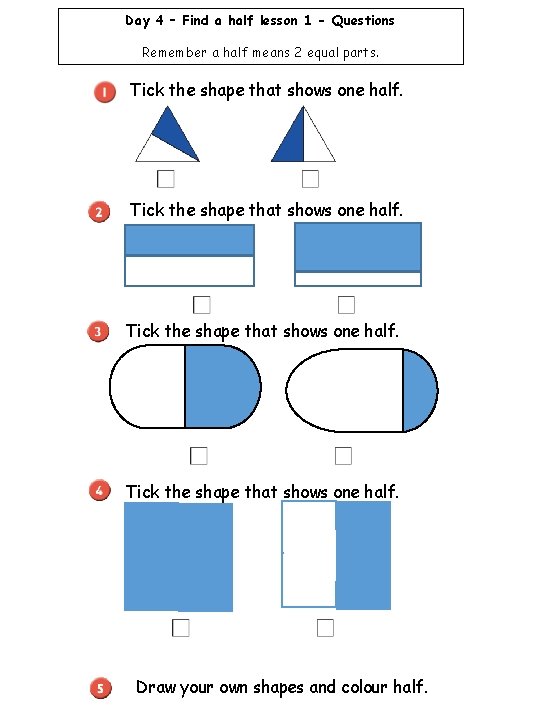 Day 4 – Find a half lesson 1 – Questions

Remember a half means 2 equal parts.

1 Tick the shape that shows one half.

2 Tick the shape that shows one half.

3 Tick the shape that shows one half.

4 Tick the shape that shows one half.

5 Draw your own shapes and colour half.