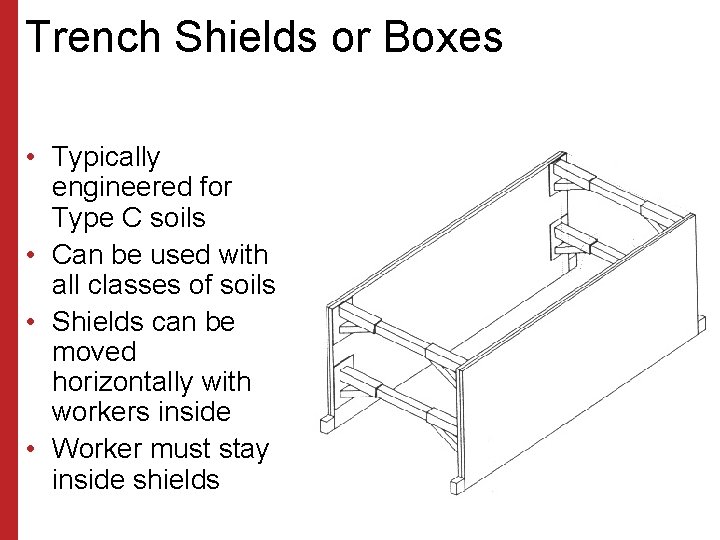 Trench Shields or Boxes

• Typically engineered for Type C soils
• Can be used with all classes of soils
• Shields can be moved horizontally with workers inside
• Worker must stay inside shields