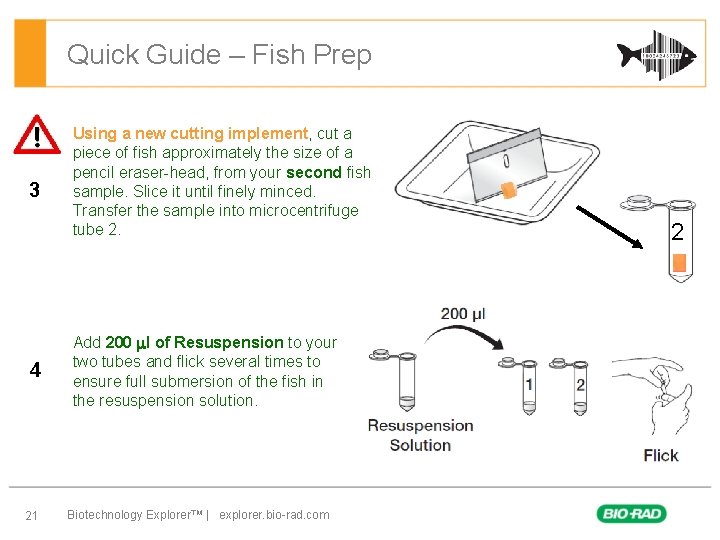 Quick Guide – Fish Prep

3

Using a new cutting implement, cut a piece of fish approximately the size of a pencil eraser-head, from your second fish sample. Slice it until finely minced. Transfer the sample into microcentrifuge tube 2.

2

4

Add 200 µl of Resuspension to your two tubes and flick several times to ensure full submersion of the fish in the resuspension solution.

200 µl

1

2

Resuspension Solution

Flick

21 Biotechnology Explorer™ | explorer.bio-rad.com

BIO-RAD