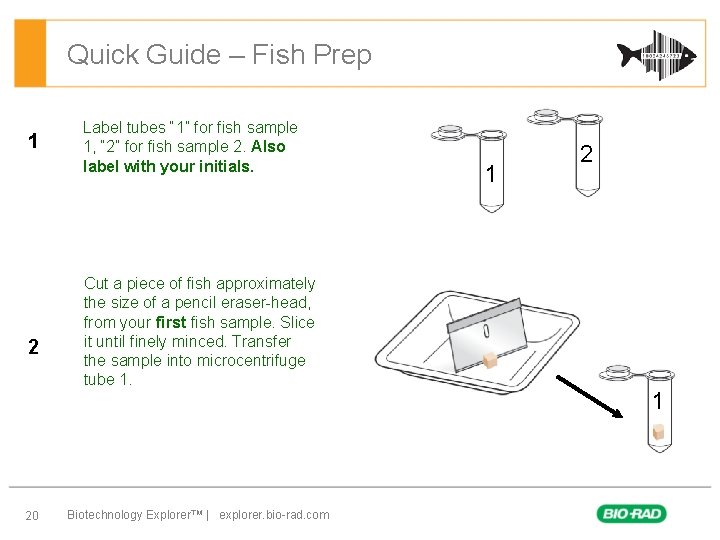 Quick Guide – Fish Prep

1

Label tubes "1" for fish sample 1, "2" for fish sample 2. Also label with your initials.

1

2

2

Cut a piece of fish approximately the size of a pencil eraser-head, from your first fish sample. Slice it until finely minced. Transfer the sample into microcentrifuge tube 1.

1

20 Biotechnology Explorer™ | explorer.bio-rad.com

BIO-RAD