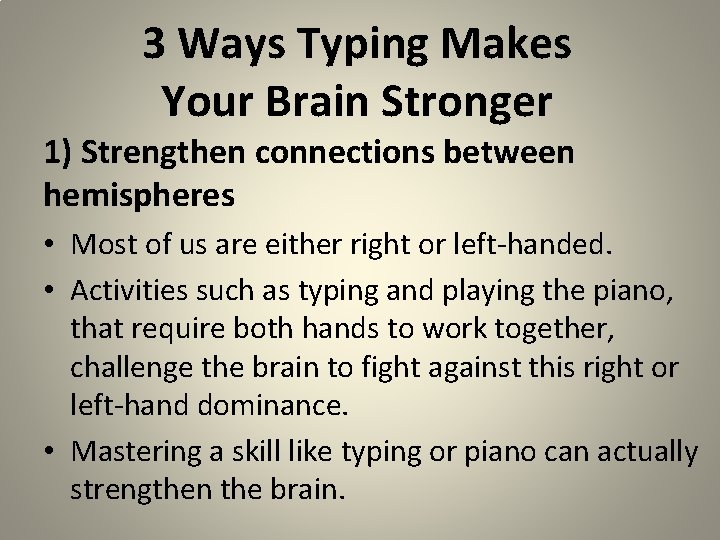 3 Ways Typing Makes Your Brain Stronger

1) Strengthen connections between hemispheres

• Most of us are either right or left-handed.

• Activities such as typing and playing the piano, that require both hands to work together, challenge the brain to fight against this right or left-hand dominance.

• Mastering a skill like typing or piano can actually strengthen the brain.