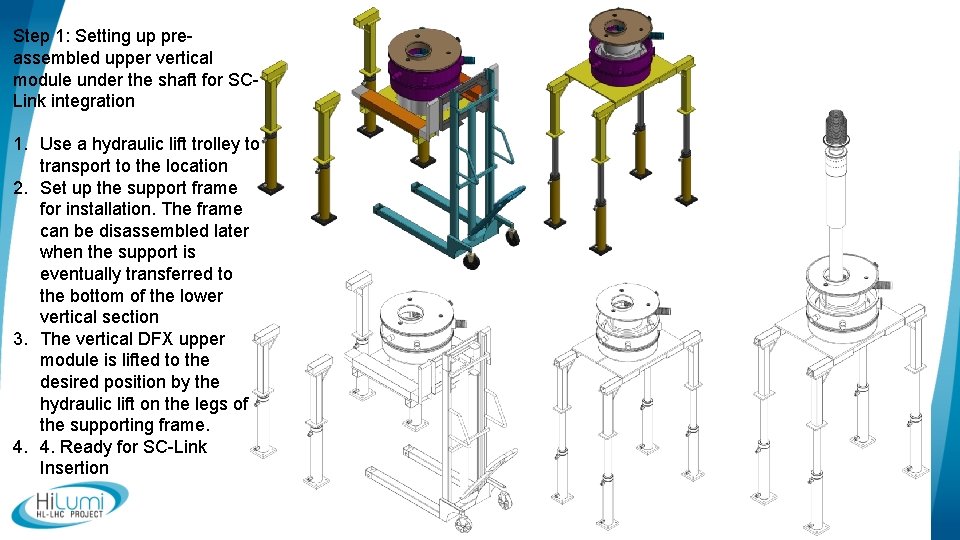 Step 1: Setting up pre-assembled upper vertical module under the shaft for SC-Link integration

1. Use a hydraulic lift trolley to transport to the location
2. Set up the support frame for installation. The frame can be disassembled later when the support is eventually transferred to the bottom of the lower vertical section
3. The vertical DFX upper module is lifted to the desired position by the hydraulic lift on the legs of the supporting frame.
4. 4. Ready for SC-Link Insertion

HiLumi
HL-LHC PROJECT