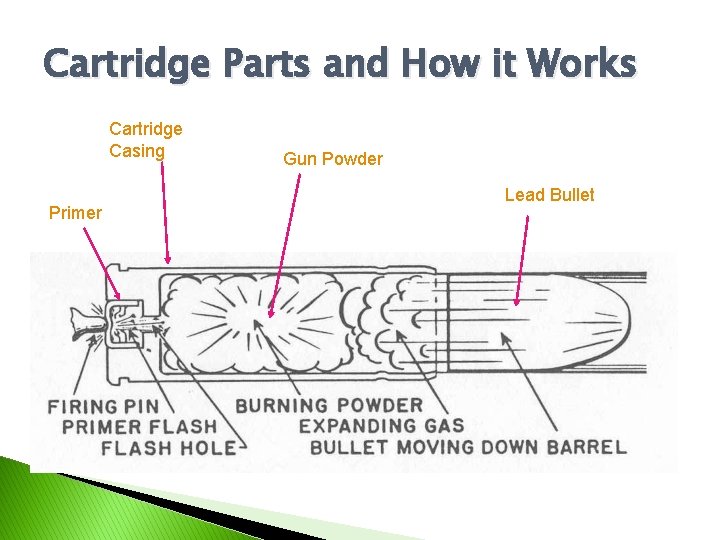 Cartridge Parts and How it Works

Cartridge Casing

Gun Powder

Lead Bullet

Primer

FIRING PIN
PRIMER FLASH
FLASH HOLE
BURNING POWDER
EXPANDING GAS
BULLET MOVING DOWN BARREL