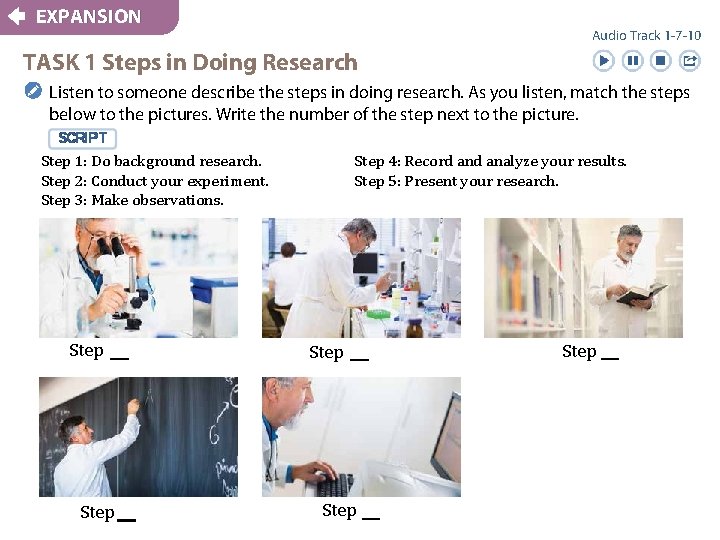 EXPANSION

Audio Track 1-7-10

TASK 1 Steps in Doing Research

Listen to someone describe the steps in doing research. As you listen, match the steps below to the pictures. Write the number of the step next to the picture.

SCRIPT

Step 1: Do background research.
Step 2: Conduct your experiment.
Step 3: Make observations.
Step 4: Record and analyze your results.
Step 5: Present your research.

Step __

Step __

Step __

Step __

Step __