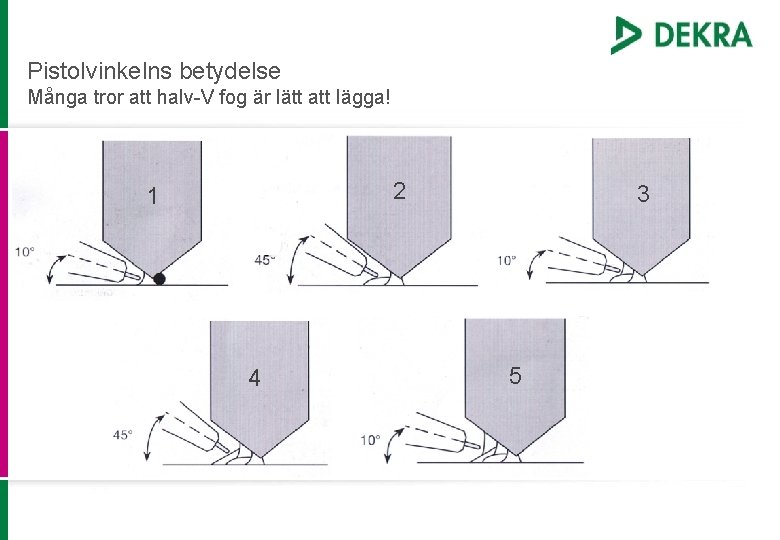 DEKRA

Pistolvinkelns betydelse
Många tror att halv-V fog är lätt att lägga!

1
10°

2
45°

3
10°

4
45°

5
10°