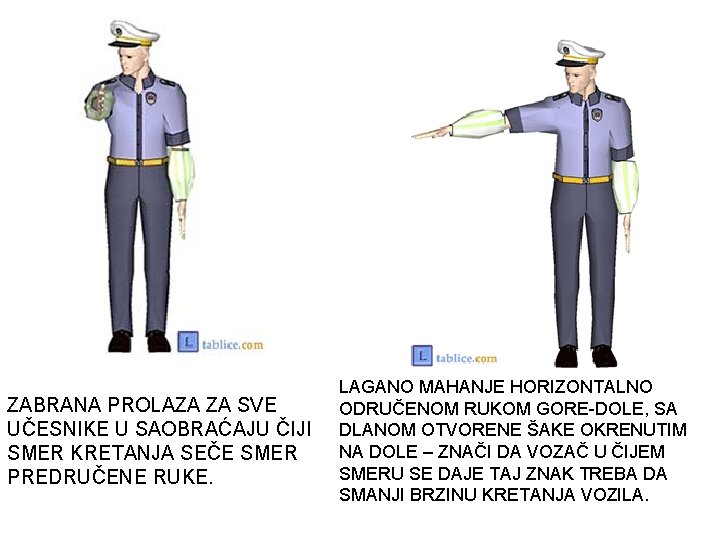 L tablice.com

ZABRANA PROLAZA ZA SVE UČESNIKE U SAOBRAĆAJU ČIJI SMER KRETANJA SEČE SMER PREDRUČENE RUKE.

L tablice.com

LAGANO MAHANJE HORIZONTALNO ODRUČENOM RUKOM GORE-DOLE, SA DLANOM OTVORENE ŠAKE OKRENUTIM NA DOLE – ZNAČI DA VOZAČ U ČIJEM SMERU SE DAJE TAJ ZNAK TREBA DA SMANJI BRZINU KRETANJA VOZILA.