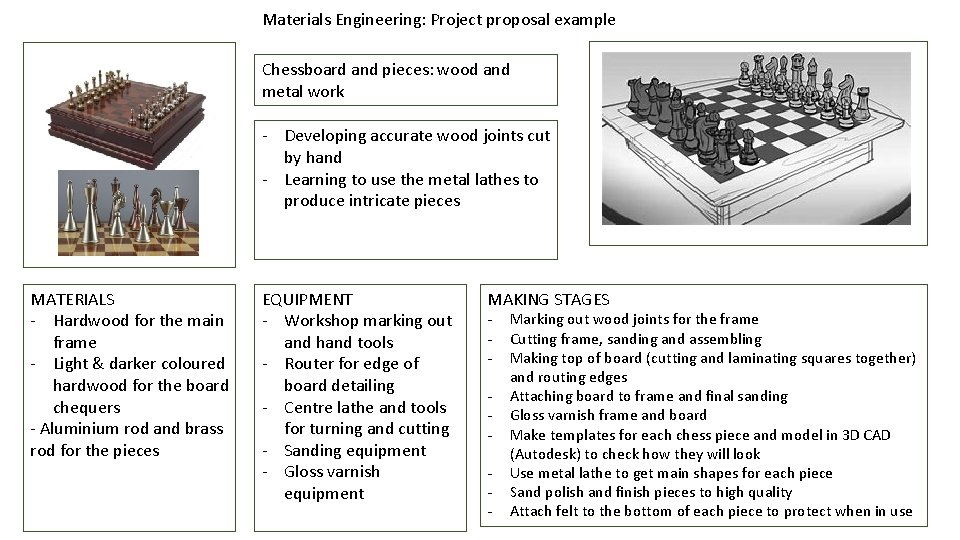 Materials Engineering: Project proposal example

Chessboard and pieces: wood and metal work

- Developing accurate wood joints cut by hand
- Learning to use the metal lathes to produce intricate pieces

MATERIALS
- Hardwood for the main frame
- Light & darker coloured hardwood for the board chequers
- Aluminium rod and brass rod for the pieces

EQUIPMENT
- Workshop marking out and hand tools
- Router for edge of board detailing
- Centre lathe and tools for turning and cutting
- Sanding equipment
- Gloss varnish equipment

MAKING STAGES
- Marking out wood joints for the frame
- Cutting frame, sanding and assembling
- Making top of board (cutting and laminating squares together) and routing edges
- Attaching board to frame and final sanding
- Gloss varnish frame and board
- Make templates for each chess piece and model in 3D CAD (Autodesk) to check how they will look
- Use metal lathe to get main shapes for each piece
- Sand polish and finish pieces to high quality
- Attach felt to the bottom of each piece to protect when in use