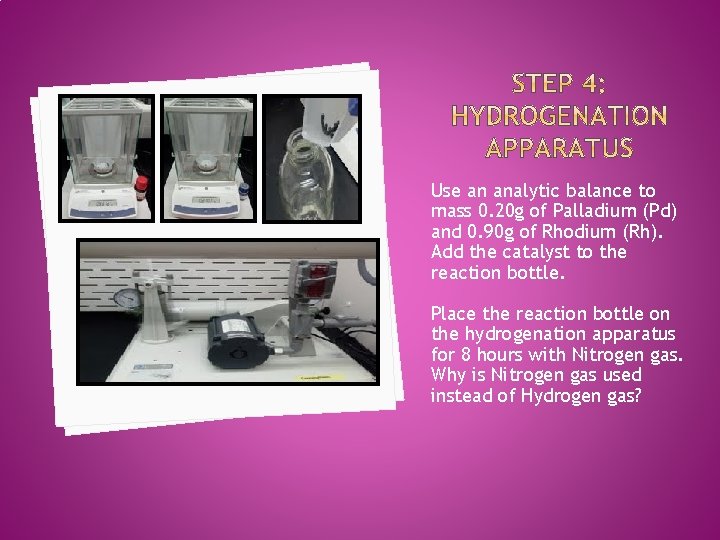 STEP 4: HYDROGENATION APPARATUS

Use an analytic balance to mass 0.20g of Palladium (Pd) and 0.90g of Rhodium (Rh). Add the catalyst to the reaction bottle.

Place the reaction bottle on the hydrogenation apparatus for 8 hours with Nitrogen gas. Why is Nitrogen gas used instead of Hydrogen gas?