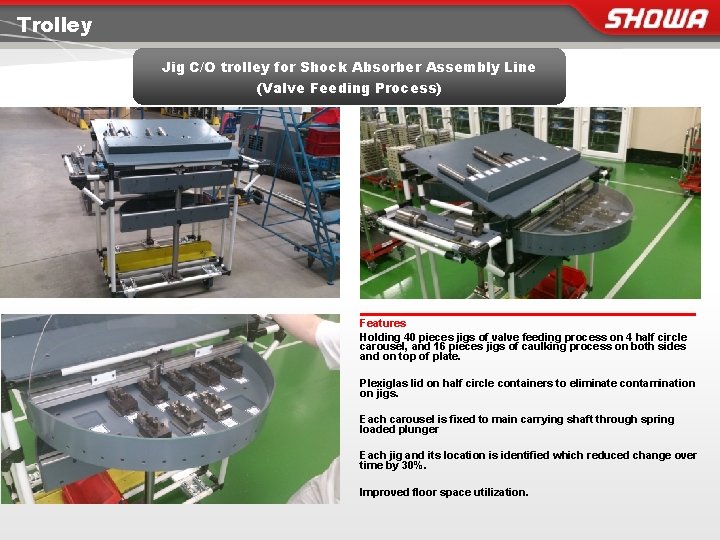 Trolley

SHOWA

Jig C/O trolley for Shock Absorber Assembly Line
(Valve Feeding Process)

Features

Holding 40 pieces jigs of valve feeding process on 4 half circle carousel, and 16 pieces jigs of caulking process on both sides and on top of plate.

Plexiglas lid on half circle containers to eliminate contamination on jigs.

Each carousel is fixed to main carrying shaft through spring loaded plunger

Each jig and its location is identified which reduced change over time by 30%.

Improved floor space utilization.