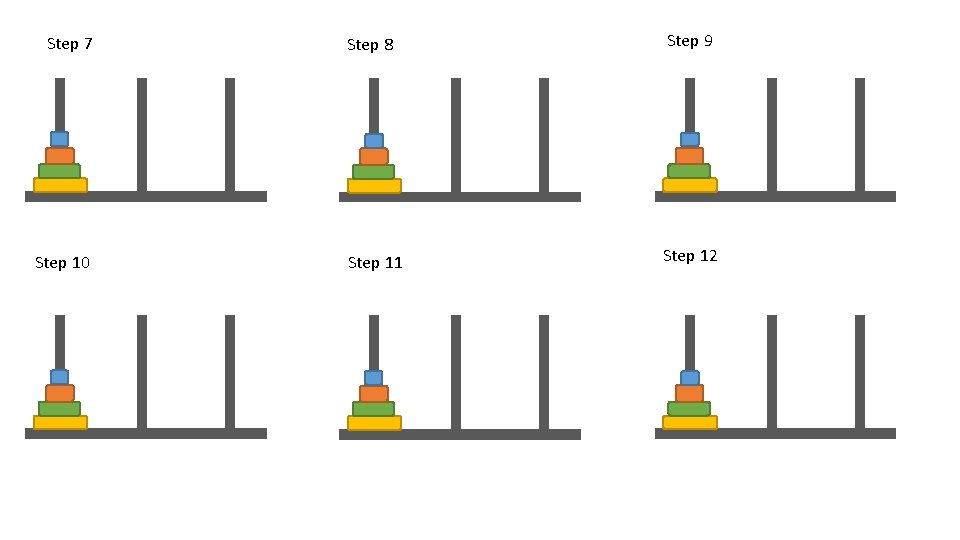 Step 7

Step 8

Step 9

Step 10

Step 11

Step 12