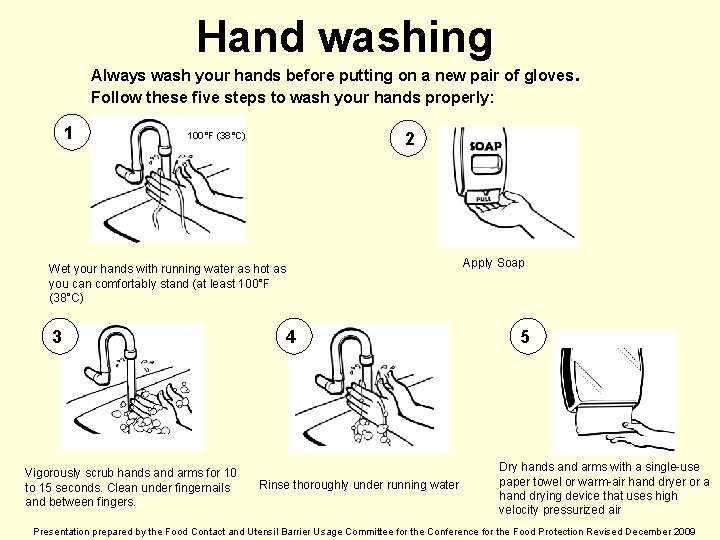 Hand washing

Always wash your hands before putting on a new pair of gloves.
Follow these five steps to wash your hands properly:

1

100°F (38°C)

Wet your hands with running water as hot as you can comfortably stand (at least 100°F (38°C)

2

SOAP

PULL

Apply Soap

3

Vigorously scrub hands and arms for 10 to 15 seconds. Clean under fingernails and between fingers.

4

Rinse thoroughly under running water

5

Dry hands and arms with a single-use paper towel or warm-air hand dryer or a hand drying device that uses high velocity pressurized air

Presentation prepared by the Food Contact and Utensil Barrier Usage Committee for the Conference for the Food Protection Revised December 2009