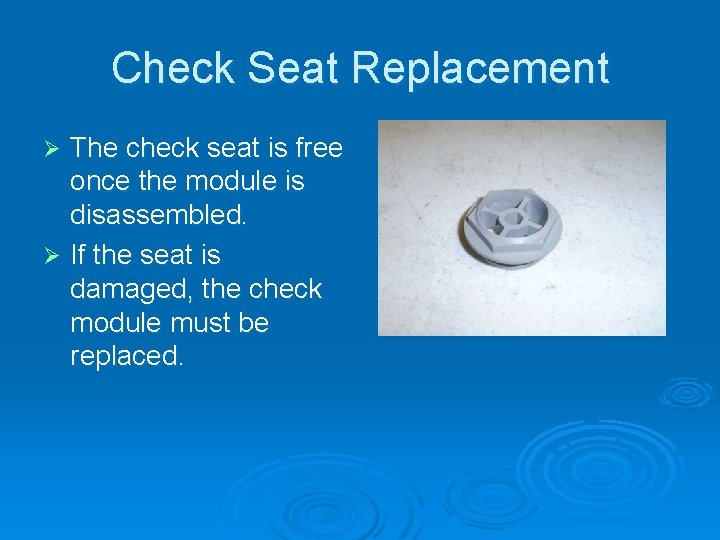 Check Seat Replacement

➢ The check seat is free once the module is disassembled.

➢ If the seat is damaged, the check module must be replaced.