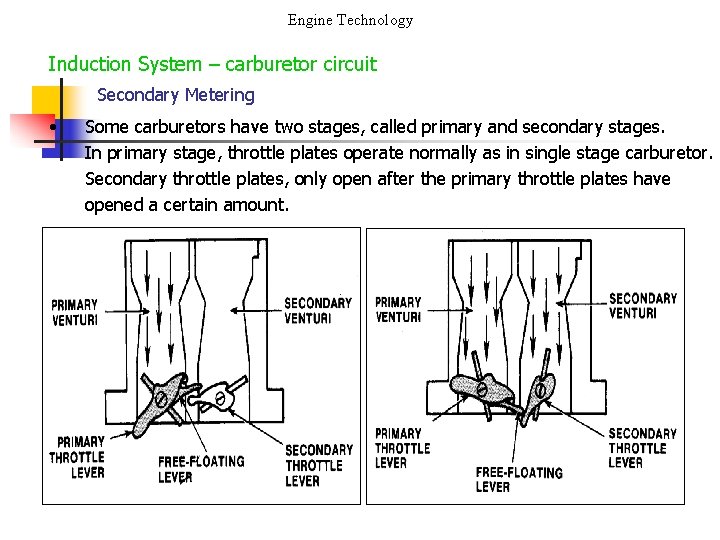 Engine Technology

Induction System – carburetor circuit

Secondary Metering

• Some carburetors have two stages, called primary and secondary stages. In primary stage, throttle plates operate normally as in single stage carburetor. Secondary throttle plates, only open after the primary throttle plates have opened a certain amount.

PRIMARY VENTURI

SECONDARY VENTURI

PRIMARY THROTTLE LEVER

FREE-FLOATING LEVER

SECONDARY THROTTLE LEVER

PRIMARY VENTURI

SECONDARY VENTURI

PRIMARY THROTTLE LEVER

FREE-FLOATING LEVER

SECONDARY THROTTLE LEVER