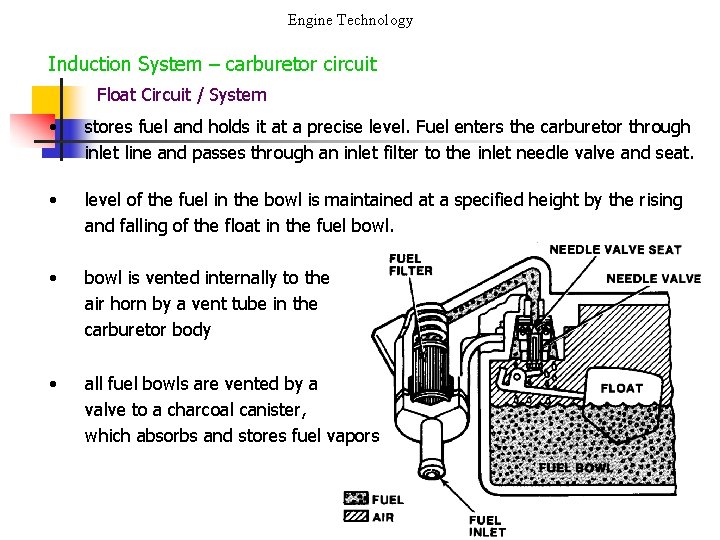 Engine Technology

Induction System – carburetor circuit

Float Circuit / System

• stores fuel and holds it at a precise level. Fuel enters the carburetor through inlet line and passes through an inlet filter to the inlet needle valve and seat.

• level of the fuel in the bowl is maintained at a specified height by the rising and falling of the float in the fuel bowl.

• bowl is vented internally to the air horn by a vent tube in the carburetor body

• all fuel bowls are vented by a valve to a charcoal canister, which absorbs and stores fuel vapors

FUEL FILTER

NEEDLE VALVE SEAT

NEEDLE VALVE

FLOAT

FUEL BOWL

FUEL

AIR

FUEL INLET