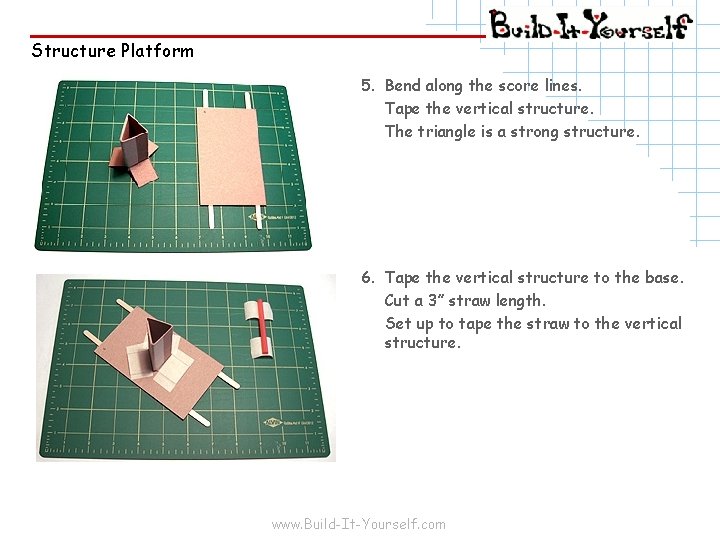 Build-It-Yourself

Structure Platform

5. Bend along the score lines.
Tape the vertical structure.
The triangle is a strong structure.

6. Tape the vertical structure to the base.
Cut a 3" straw length.
Set up to tape the straw to the vertical structure.

www.Build-It-Yourself.com