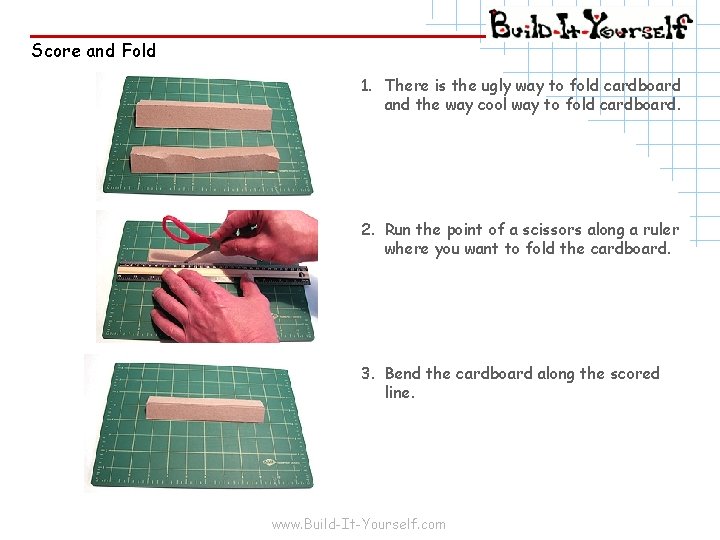 Build-It-Yourself

Score and Fold

1. There is the ugly way to fold cardboard and the way cool way to fold cardboard.

2. Run the point of a scissors along a ruler where you want to fold the cardboard.

3. Bend the cardboard along the scored line.

www.Build-It-Yourself.com