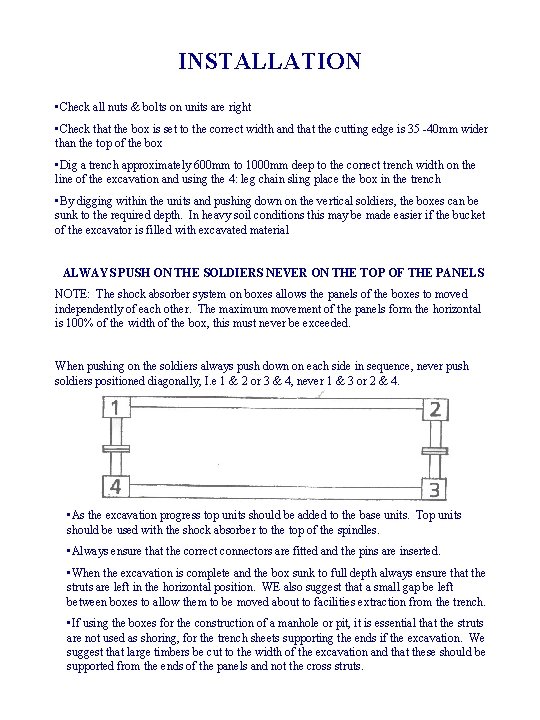 INSTALLATION

▪Check all nuts & bolts on units are right

▪Check that the box is set to the correct width and that the cutting edge is 35 -40mm wider than the top of the box

▪Dig a trench approximately 600mm to 1000mm deep to the correct trench width on the line of the excavation and using the 4: leg chain sling place the box in the trench

▪By digging within the units and pushing down on the vertical soldiers, the boxes can be sunk to the required depth. In heavy soil conditions this may be made easier if the bucket of the excavator is filled with excavated material

ALWAYS PUSH ON THE SOLDIERS NEVER ON THE TOP OF THE PANELS

NOTE: The shock absorber system on boxes allows the panels of the boxes to moved independently of each other. The maximum movement of the panels form the horizontal is 100% of the width of the box, this must never be exceeded.

When pushing on the soldiers always push down on each side in sequence, never push soldiers positioned diagonally, I.e 1 & 2 or 3 & 4, never 1 & 3 or 2 & 4.

1

2

4

3

▪As the excavation progress top units should be added to the base units. Top units should be used with the shock absorber to the top of the spindles.

▪Always ensure that the correct connectors are fitted and the pins are inserted.

▪When the excavation is complete and the box sunk to full depth always ensure that the struts are left in the horizontal position. WE also suggest that a small gap be left between boxes to allow them to be moved about to facilities extraction from the trench.

▪If using the boxes for the construction of a manhole or pit, it is essential that the struts are not used as shoring, for the trench sheets supporting the ends if the excavation. We suggest that large timbers be cut to the width of the excavation and that these should be supported from the ends of the panels and not the cross struts.