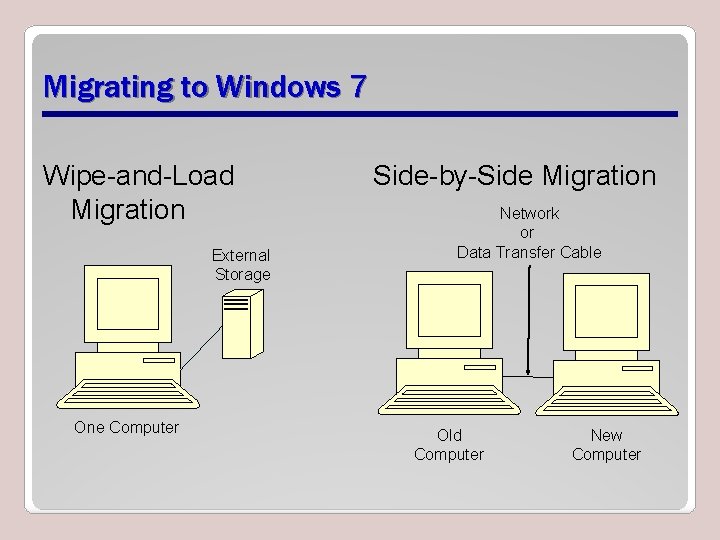 Migrating to Windows 7

Wipe-and-Load Migration

External Storage

One Computer

Side-by-Side Migration

Network or Data Transfer Cable

Old Computer

New Computer