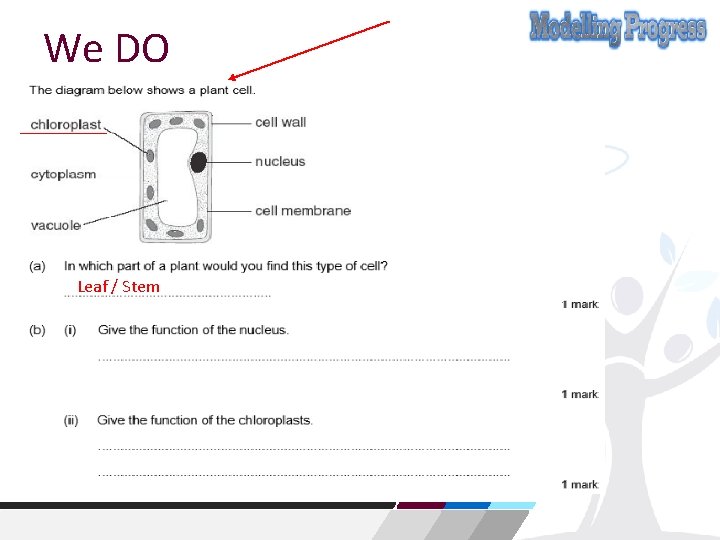 We DO

Modelling Progress

The diagram below shows a plant cell.

chloroplast

cytoplasm

vacuole

cell wall

nucleus

cell membrane

(a) In which part of a plant would you find this type of cell?

Leaf / Stem

1 mark

(b) (i) Give the function of the nucleus.

1 mark

(ii) Give the function of the chloroplasts.

1 mark