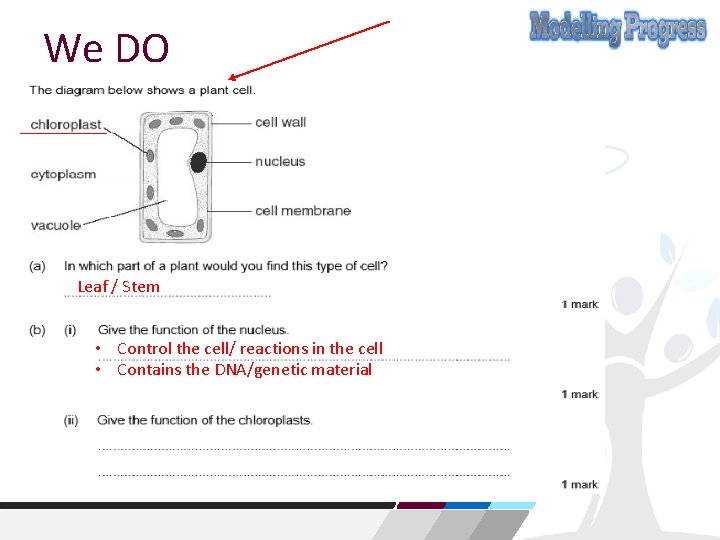 We DO

Modelling Progress

The diagram below shows a plant cell.

chloroplast

cytoplasm

vacuole

cell wall

nucleus

cell membrane

(a) In which part of a plant would you find this type of cell?

Leaf / Stem

1 mark

(b) (i) Give the function of the nucleus.

• Control the cell/ reactions in the cell
• Contains the DNA/genetic material

1 mark

(ii) Give the function of the chloroplasts.

1 mark