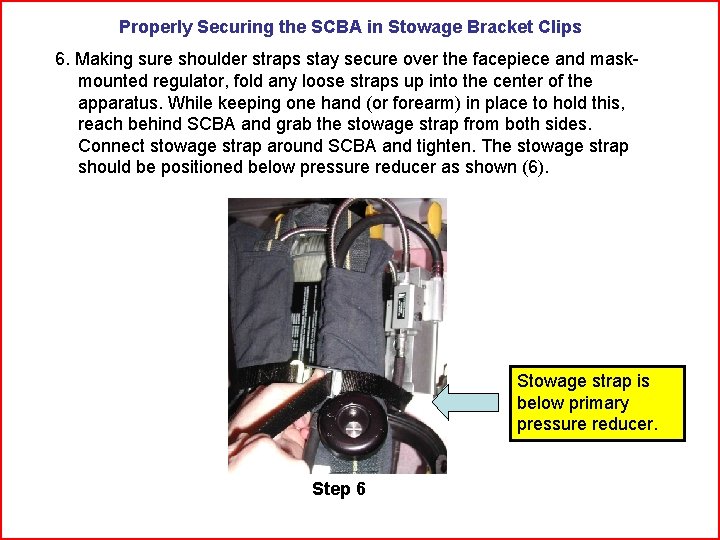 Properly Securing the SCBA in Stowage Bracket Clips

6. Making sure shoulder straps stay secure over the facepiece and mask-mounted regulator, fold any loose straps up into the center of the apparatus. While keeping one hand (or forearm) in place to hold this, reach behind SCBA and grab the stowage strap from both sides. Connect stowage strap around SCBA and tighten. The stowage strap should be positioned below pressure reducer as shown (6).

Stowage strap is below primary pressure reducer.

Step 6