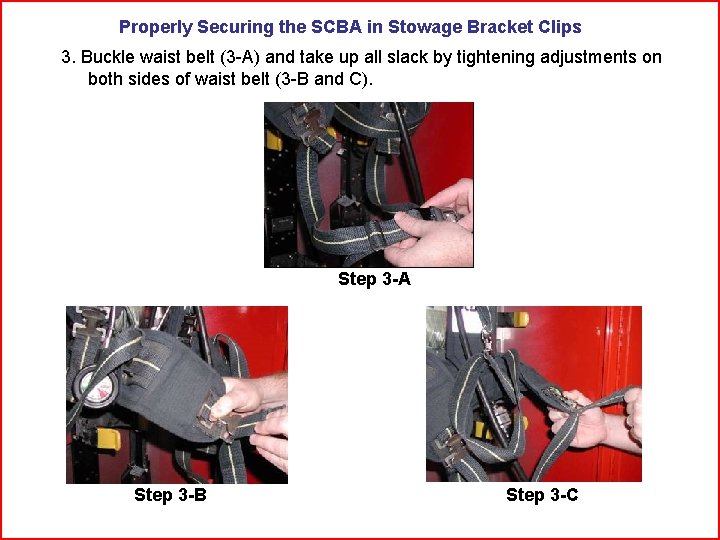 Properly Securing the SCBA in Stowage Bracket Clips

3. Buckle waist belt (3-A) and take up all slack by tightening adjustments on both sides of waist belt (3-B and C).

Step 3-A

Step 3-B

Step 3-C