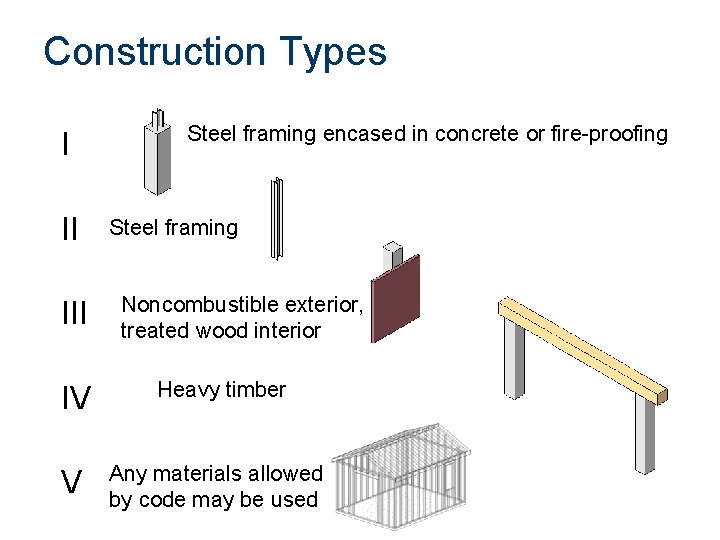 Construction Types

I Steel framing encased in concrete or fire-proofing

II Steel framing

III Noncombustible exterior, treated wood interior

IV Heavy timber

V Any materials allowed by code may be used