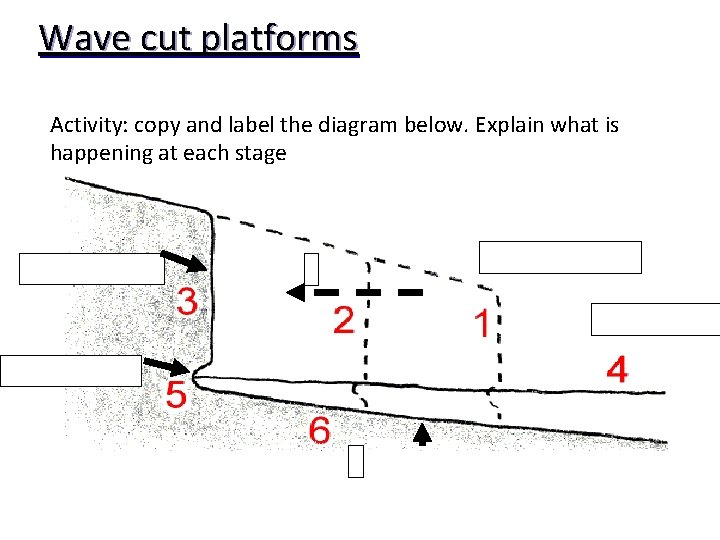 Wave cut platforms

Activity: copy and label the diagram below. Explain what is happening at each stage

3
2
1
4
5
6