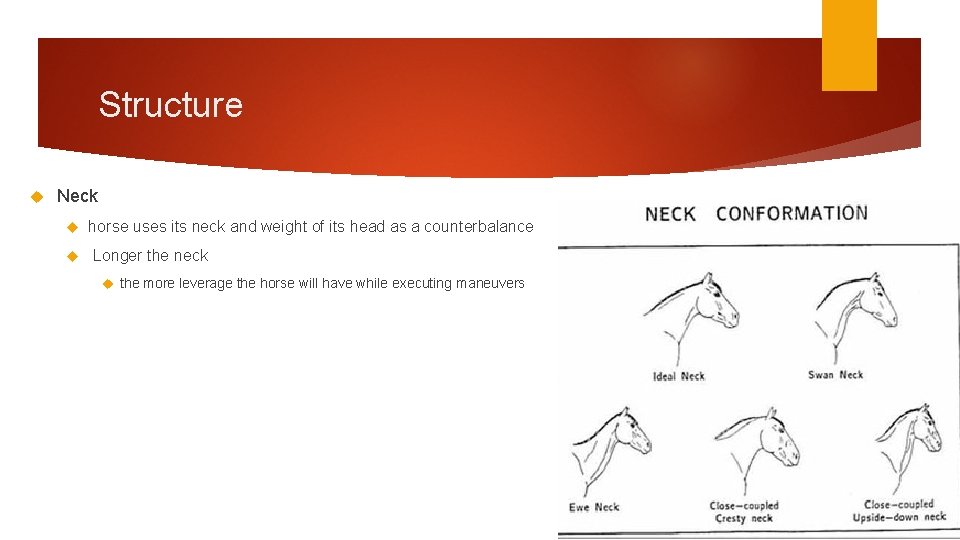 Structure

Neck

horse uses its neck and weight of its head as a counterbalance

Longer the neck

the more leverage the horse will have while executing maneuvers

NECK CONFORMATION

Ideal Neck

Swan Neck

Ewe Neck

Close-coupled Cresty neck

Close-coupled Upside-down neck