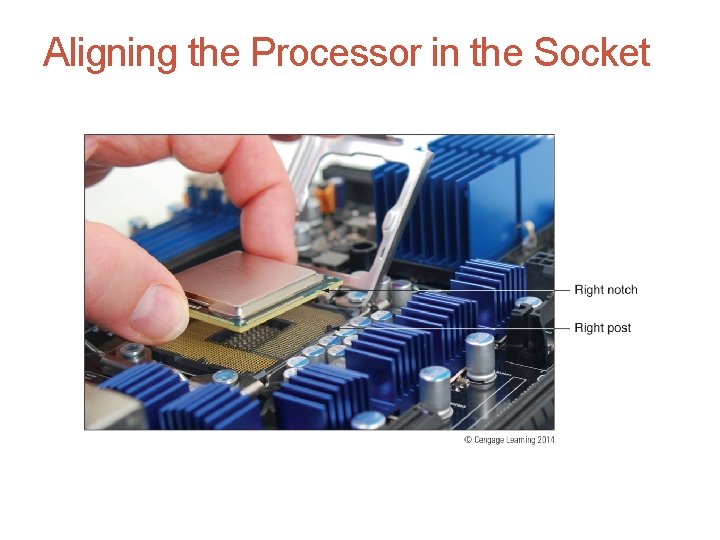 Aligning the Processor in the Socket

Right notch

Right post

© Cengage Learning 2014