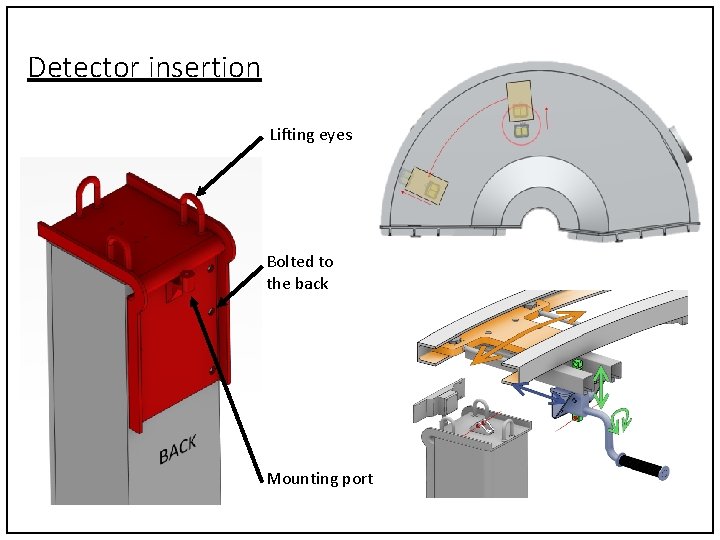 Detector insertion

Lifting eyes

Bolted to the back

BACK

Mounting port