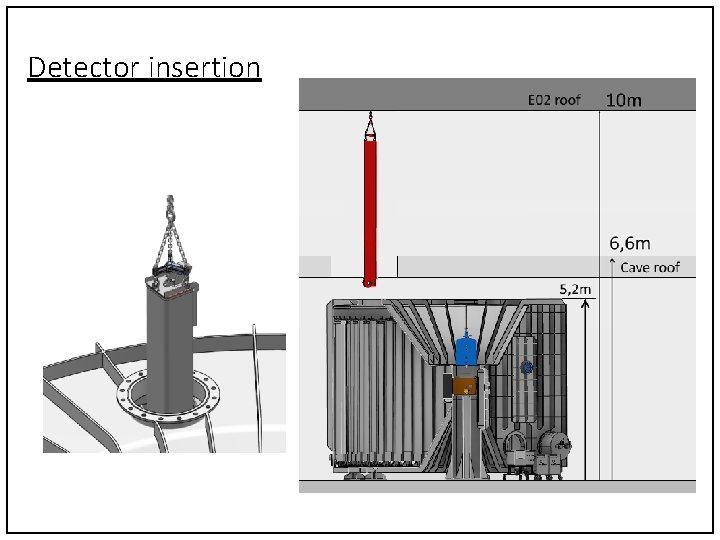 Detector insertion

E02 roof 10m

6,6m

Cave roof

5,2m