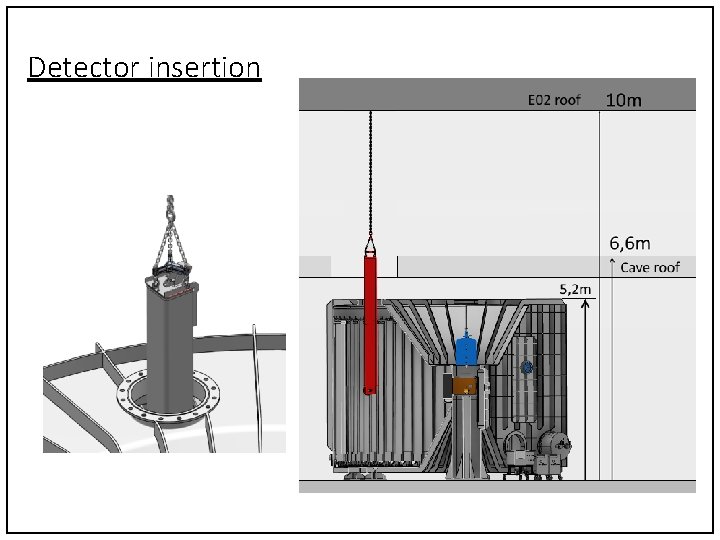 Detector insertion

E02 roof
10m
6,6m
Cave roof
5,2m