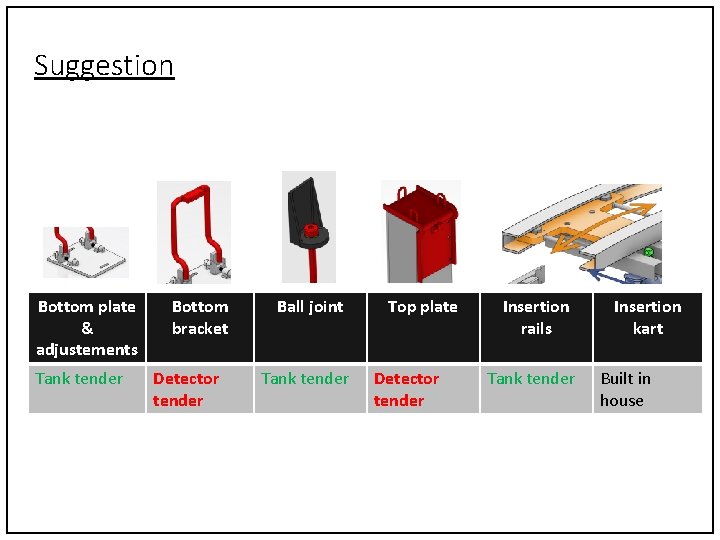 Suggestion

| Bottom plate & adjustements | Bottom bracket | Ball joint | Top plate | Insertion rails | Insertion kart |
|---|---|---|---|---|---|
| Tank tender | Detector tender | Tank tender | Detector tender | Tank tender | Built in house |