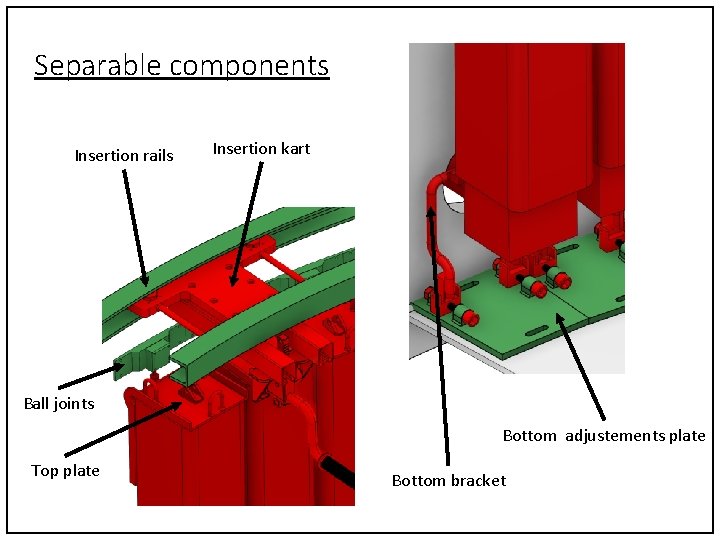 Separable components

Insertion rails

Insertion kart

Ball joints

Top plate

Bottom bracket

Bottom adjustements plate