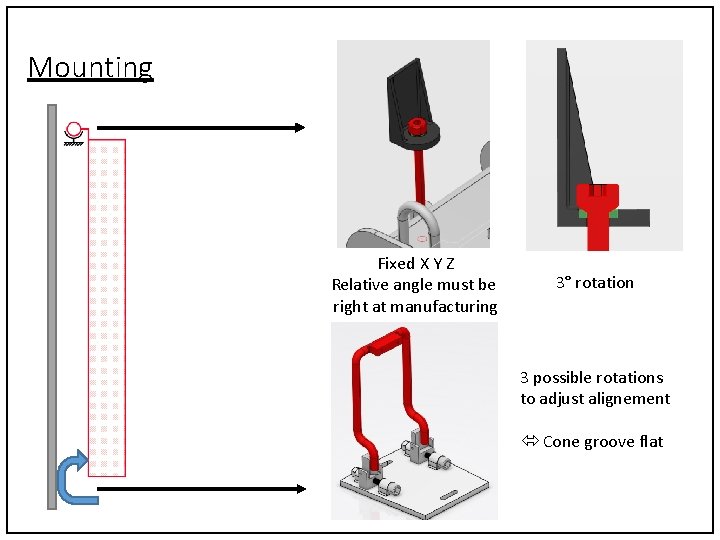 Mounting

Fixed X Y Z
Relative angle must be right at manufacturing

3° rotation

3 possible rotations to adjust alignement

⇔ Cone groove flat