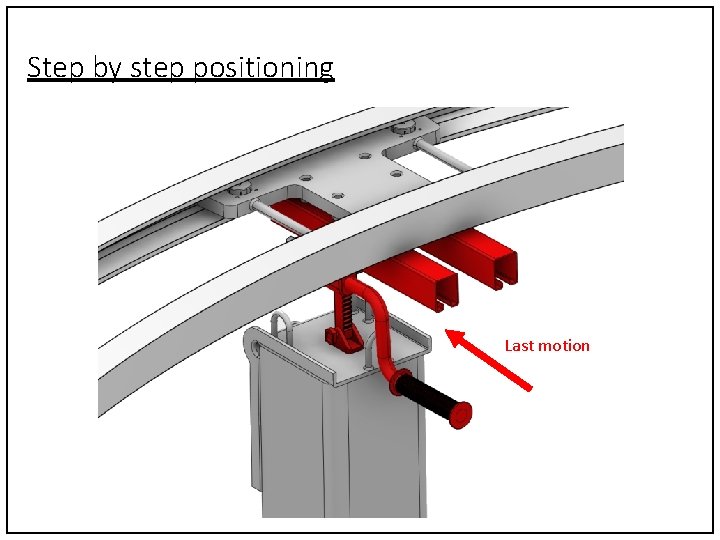 Step by step positioning

Last motion