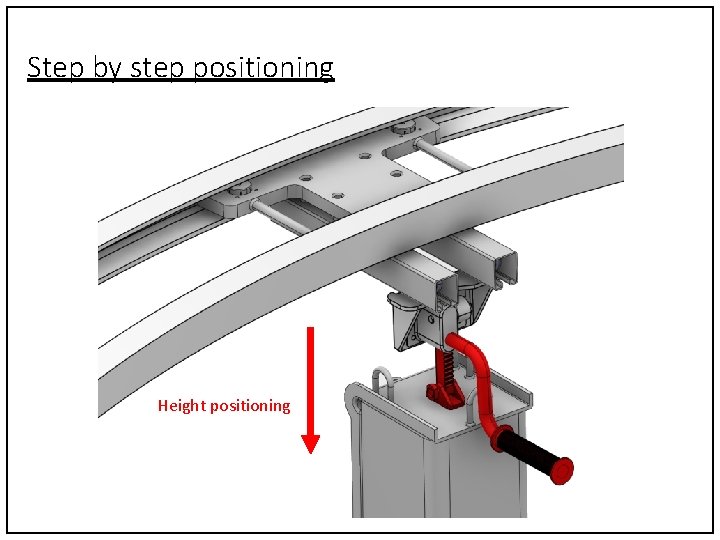 Step by step positioning

Height positioning