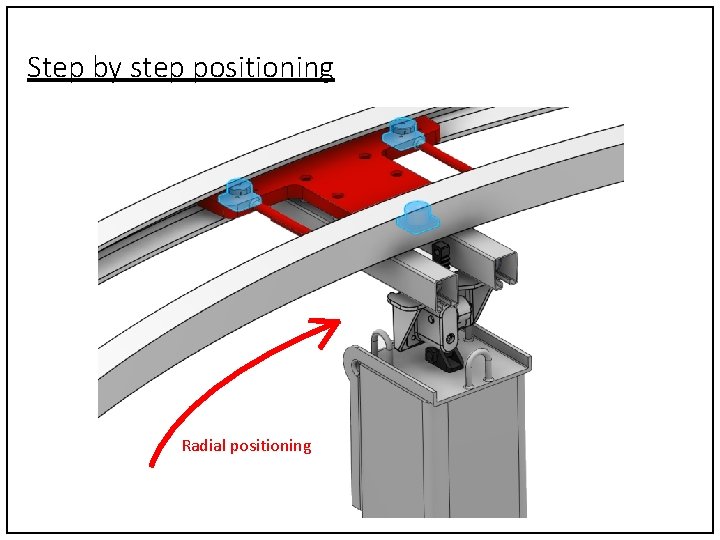 Step by step positioning

Radial positioning