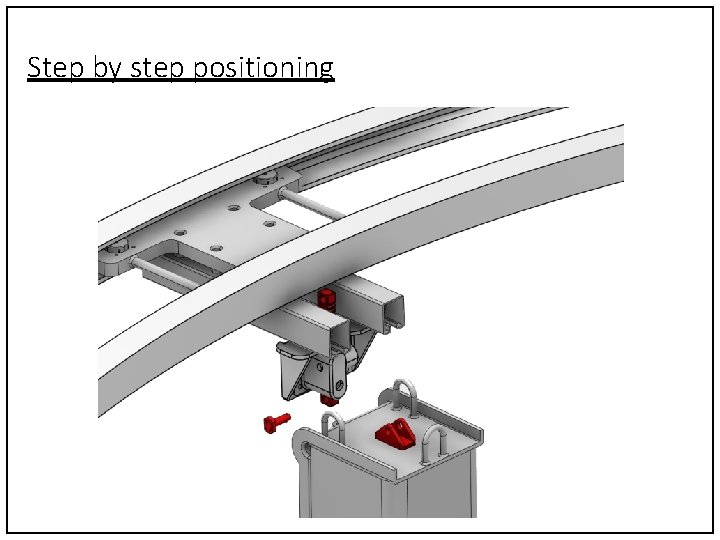 Step by step positioning