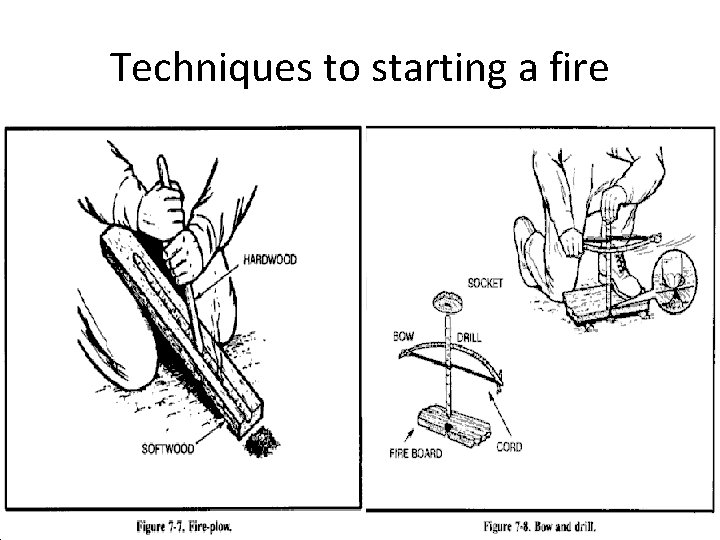 Techniques to starting a fire

HARDWOOD

SOFTWOOD

Figure 7-7. Fire-plow.

SOCKET

BOW

DRILL

FIRE BOARD

CORD

Figure 7-8. Bow and drill.