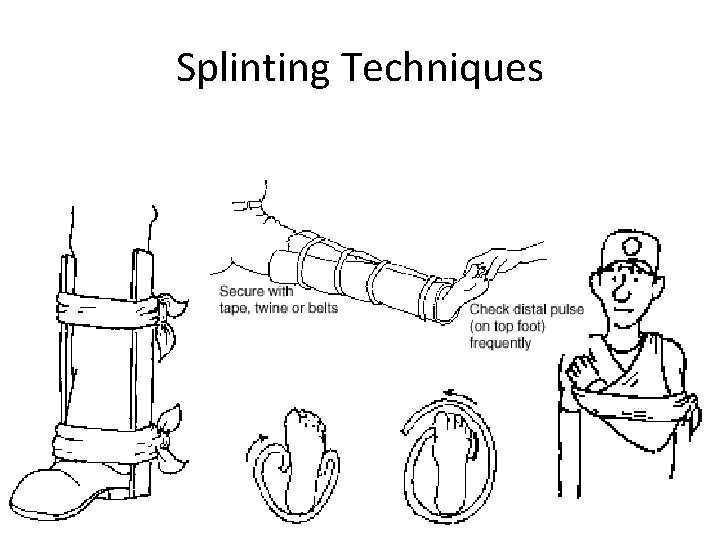 Splinting Techniques

Secure with tape, twine or belts

Check distal pulse (on top foot) frequently