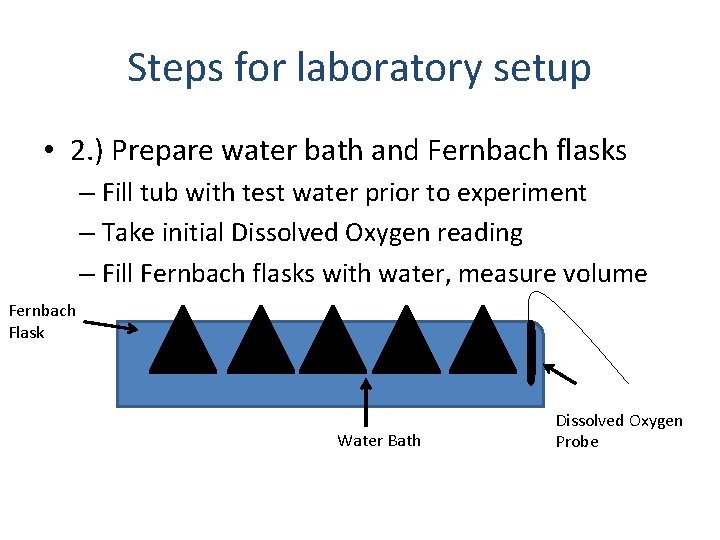 Steps for laboratory setup

• 2.) Prepare water bath and Fernbach flasks
– Fill tub with test water prior to experiment
– Take initial Dissolved Oxygen reading
– Fill Fernbach flasks with water, measure volume

Fernbach Flask

Water Bath

Dissolved Oxygen Probe